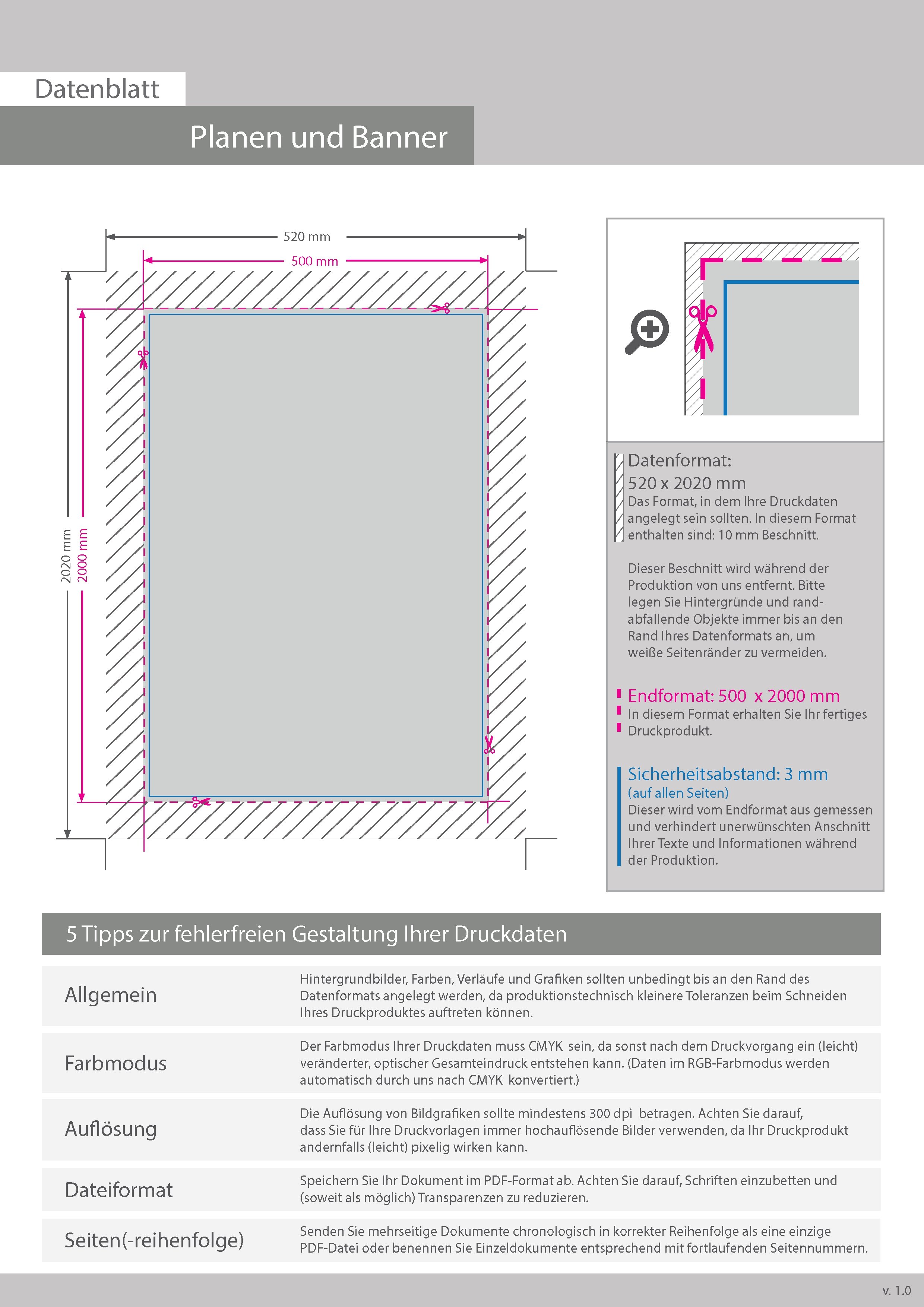 Datenblatt

Planen und Banner

520 mm

500 mm

2020 mm

2000 mm

Datenformat:
520 x 2020 mm
Das Format, in dem Ihre Druckdaten angelegt sein sollten. In diesem Format enthalten sind: 10 mm Beschnitt.

Dieser Beschnitt wird während der Produktion von uns entfernt. Bitte legen Sie Hintergründe und randabfallende Objekte immer bis an den Rand Ihres Datenformats an, um weiße Seitenränder zu vermeiden.

Endformat: 500 x 2000 mm
In diesem Format erhalten Sie Ihr fertiges Druckprodukt.

Sicherheitsabstand: 3 mm
(auf allen Seiten)
Dieser wird vom Endformat aus gemessen und verhindert unerwünschten Anschnitt Ihrer Texte und Informationen während der Produktion.

5 Tipps zur fehlerfreien Gestaltung Ihrer Druckdaten

| Allgemein | Hintergrundbilder, Farben, Verläufe und Grafiken sollten unbedingt bis an den Rand des Datenformats angelegt werden, da produktionstechnisch kleinere Toleranzen beim Schneiden Ihres Druckproduktes auftreten können. |
|---|---|
| Farbmodus | Der Farbmodus Ihrer Druckdaten muss CMYK sein, da sonst nach dem Druckvorgang ein (leicht) veränderter, optischer Gesamteindruck entstehen kann. (Daten im RGB-Farbmodus werden automatisch durch uns nach CMYK konvertiert.) |
| Auflösung | Die Auflösung von Bildgrafiken sollte mindestens 300 dpi betragen. Achten Sie darauf, dass Sie für Ihre Druckvorlagen immer hochauflösende Bilder verwenden, da Ihr Druckprodukt andernfalls (leicht) pixelig wirken kann. |
| Dateiformat | Speichern Sie Ihr Dokument im PDF-Format ab. Achten Sie darauf, Schriften einzubetten und (soweit als möglich) Transparenzen zu reduzieren. |
| Seiten(-reihenfolge) | Senden Sie mehrseitige Dokumente chronologisch in korrekter Reihenfolge als eine einzige PDF-Datei oder benennen Sie Einzeldokumente entsprechend mit fortlaufenden Seitennummern. |

v. 1.0